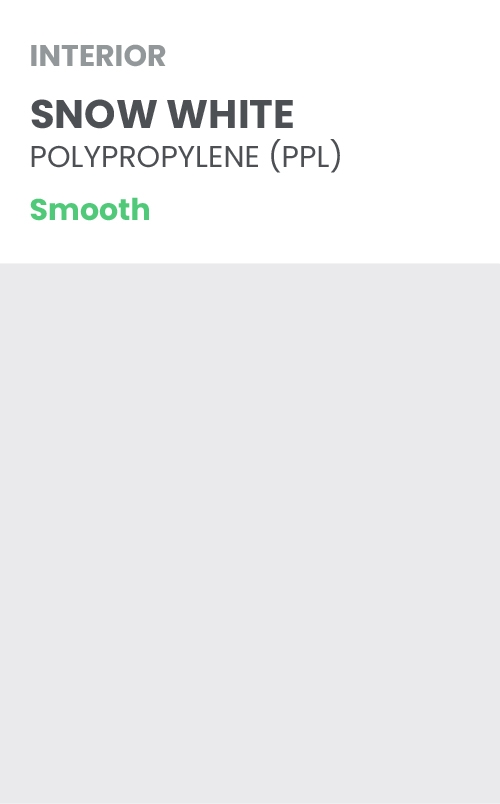 INTERIOR

SNOW WHITE
POLYPROPYLENE (PPL)

Smooth